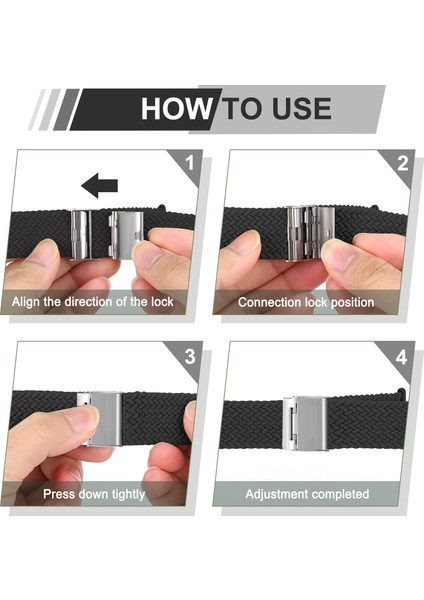 HOW TO USE

1

Align the direction of the lock

2

Connection lock position

3

Press down tightly

4

Adjustment completed