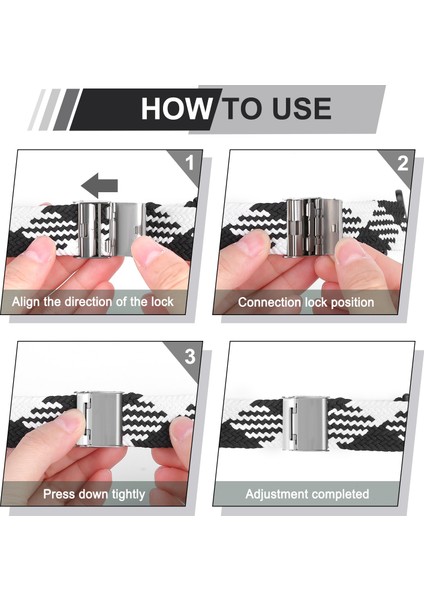 HOW TO USE

1

Align the direction of the lock

2

Connection lock position

3

Press down tightly

Adjustment completed