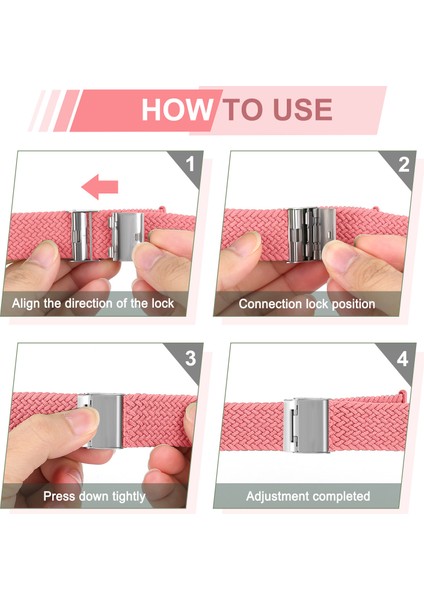 HOW TO USE

1

Align the direction of the lock

2

Connection lock position

3

Press down tightly

4

Adjustment completed