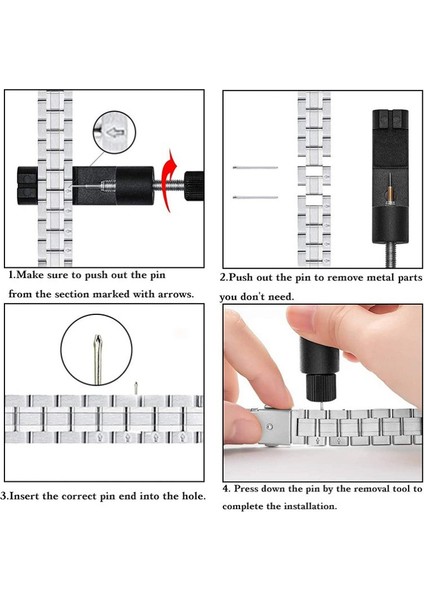 1.Make sure to push out the pin from the section marked with arrows.

2.Push out the pin to remove metal parts you don't need.

3.Insert the correct pin end into the hole.

4. Press down the pin by the removal tool to complete the installation.