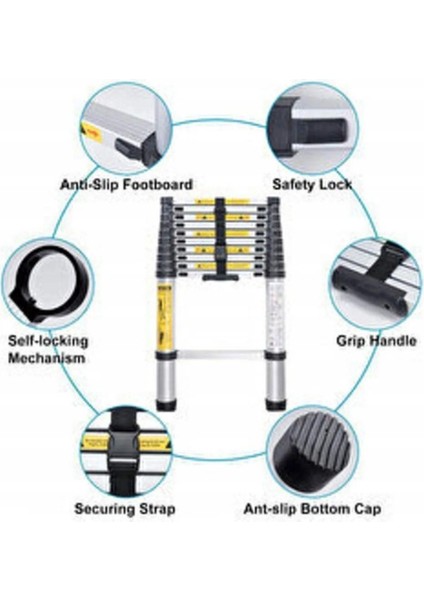 Anti-Slip Footboard

Safety Lock

Self-locking Mechanism

Grip Handle

Securing Strap

Ant-slip Bottom Cap