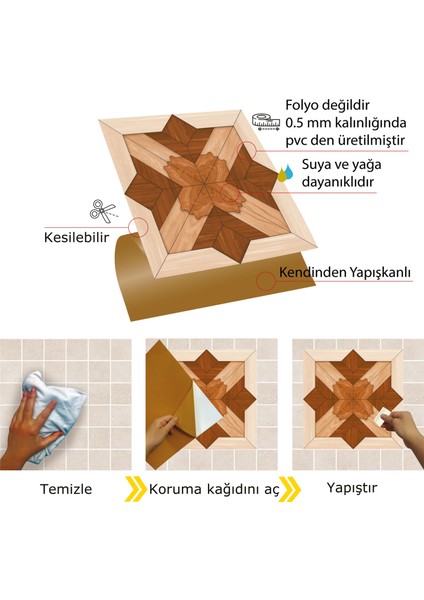 Folyo değildir
0.5 mm kalınlığında
pvc den üretilmiştir

Suya ve yağa
dayanıklıdır

Kesilebilir

Kendinden Yapışkanlı

Temizle

Koruma kağıdını aç

Yapıştır