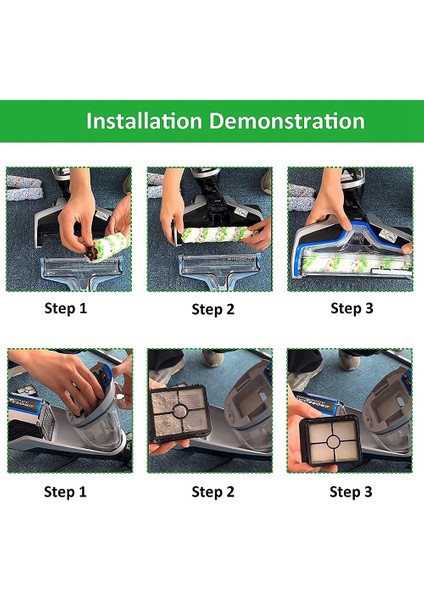 Installation Demonstration

Step 1

Step 2

Step 3

Step 1

Step 2

Step 3