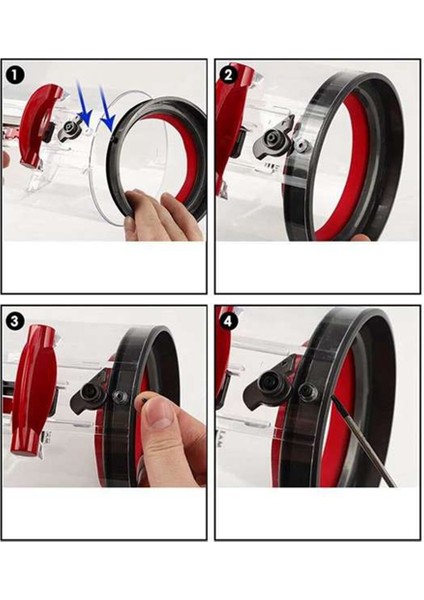 1

2

3

4