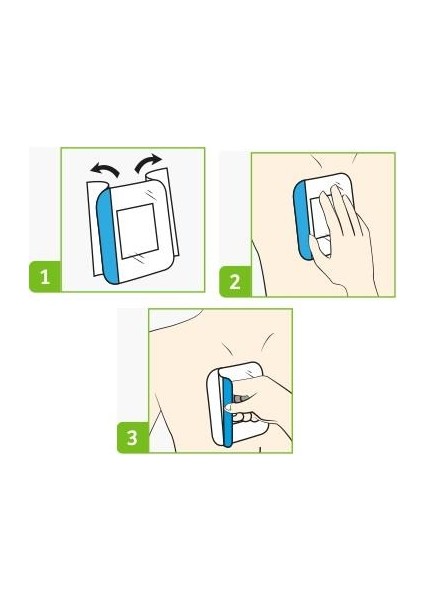 1

2

3