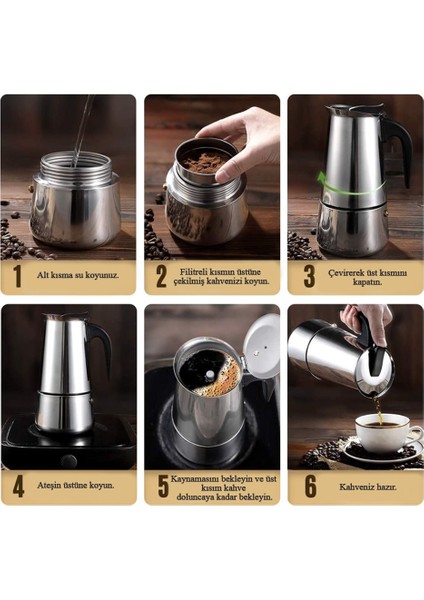 1 Alt kısma su koyunuz.

2 Filitreli kısmın üstüne çekilmiş kahvenizi koyun.

3 Çevirerek üst kısmını kapatın.

4 Ateşin üstüne koyun.

5 Kaynamasını bekleyin ve üst kısım kahve doluncaya kadar bekleyin.

6 Kahveniz hazır.