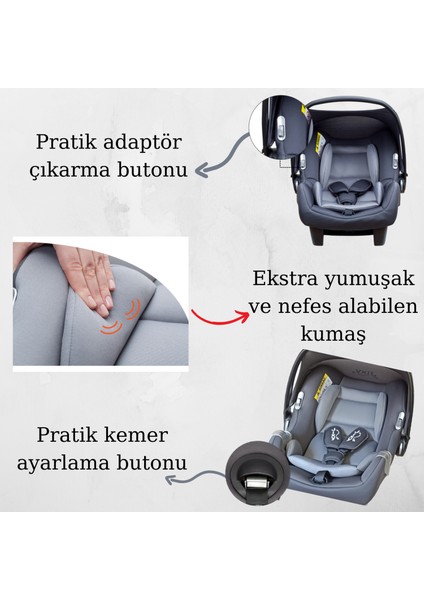 Pratik adaptör çıkarma butonu

Ekstra yumuşak ve nefes alabilen kumaş

Pratik kemer ayarlama butonu