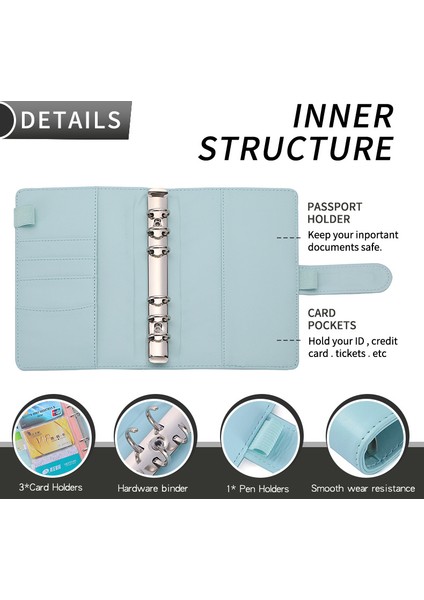 DETAILS

INNER STRUCTURE

PASSPORT HOLDER

Keep your inportant documents safe.

CARD POCKETS

Hold your ID , credit card . tickets . etc

3*Card Holders

Hardware binder

1* Pen Holders

Smooth wear resistance