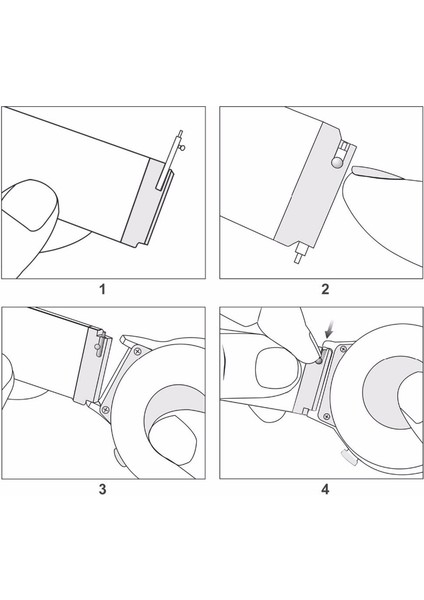 1

2

3

4