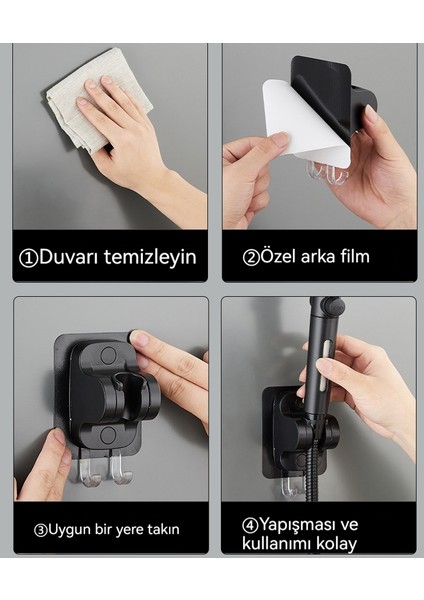 ①Duvarı temizleyin

②Özel arka film

③Uygun bir yere takın

④Yapışması ve kullanımı kolay