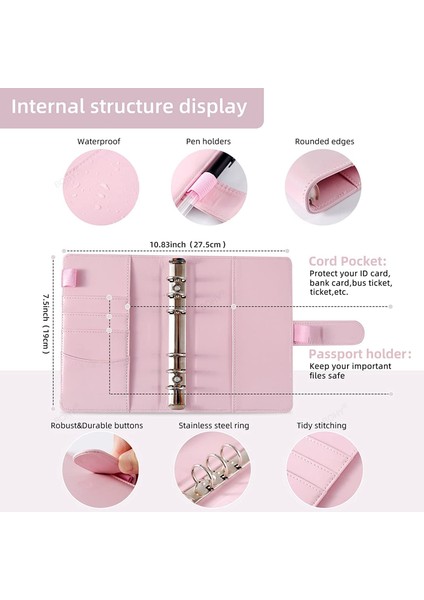 Internal structure display

Waterproof

Pen holders

Rounded edges

10.83inch（27.5cm）

7.5inch（19cm）

Cord Pocket:
Protect your ID card, bank card,bus ticket, ticket,etc.

Passport holder:
Keep your important files safe

Robust&Durable buttons

Stainless steel ring

Tidy stitching