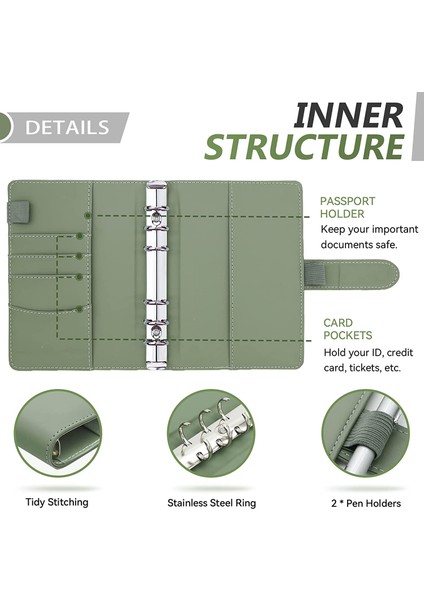 DETAILS

INNER STRUCTURE

PASSPORT HOLDER
Keep your important documents safe.

CARD POCKETS
Hold your ID, credit card, tickets, etc.

Tidy Stitching

Stainless Steel Ring

2 * Pen Holders