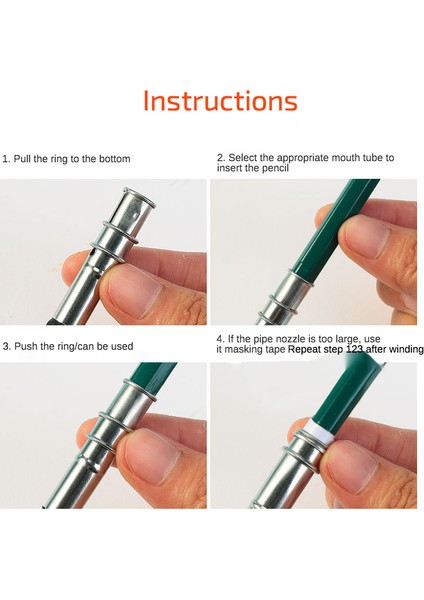 Instructions

1. Pull the ring to the bottom

2. Select the appropriate mouth tube to insert the pencil

3. Push the ring/can be used

4. If the pipe nozzle is too large, use it masking tape Repeat step 123 after winding