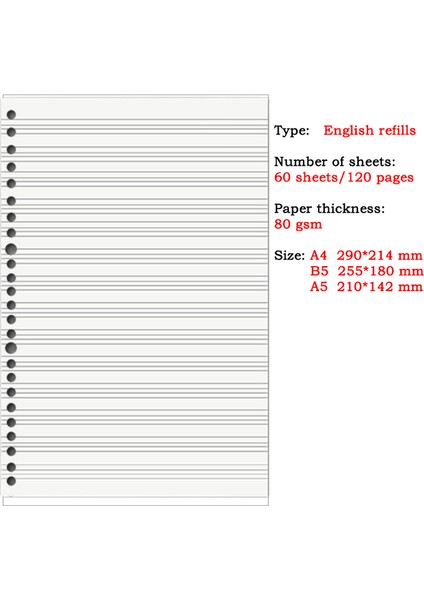 Type: English refills

Number of sheets:
60 sheets/120 pages

Paper thickness:
80 gsm

Size: A4 290*214 mm
B5 255*180 mm
A5 210*142 mm