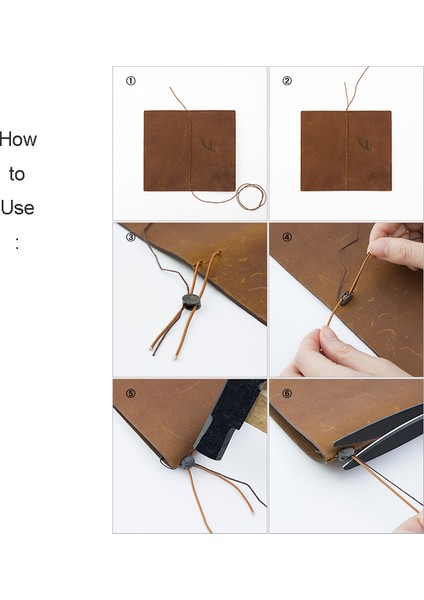 How to Use :

①

②

③

④

⑤

⑥