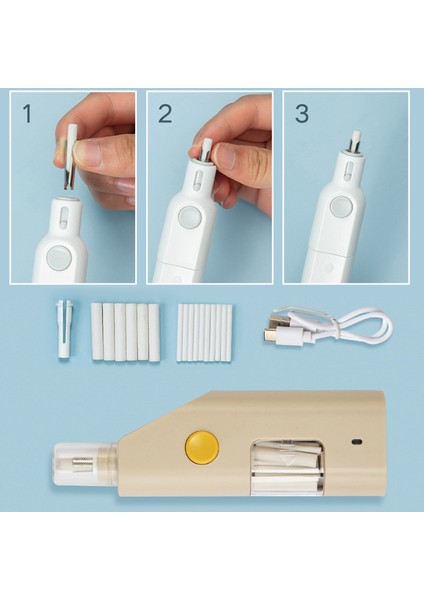 1

2

3