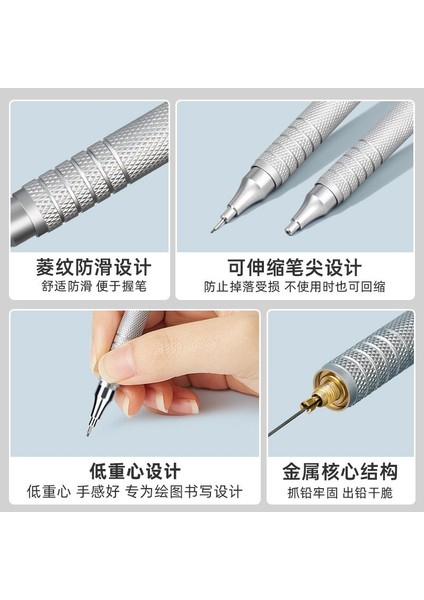 菱纹防滑设计
舒适防滑 便于握笔

可伸缩笔尖设计
防止掉落受损 不使用时也可回缩

低重心设计
低重心 手感好 专为绘图书写设计

金属核心结构
抓铅牢固 出铅干脆