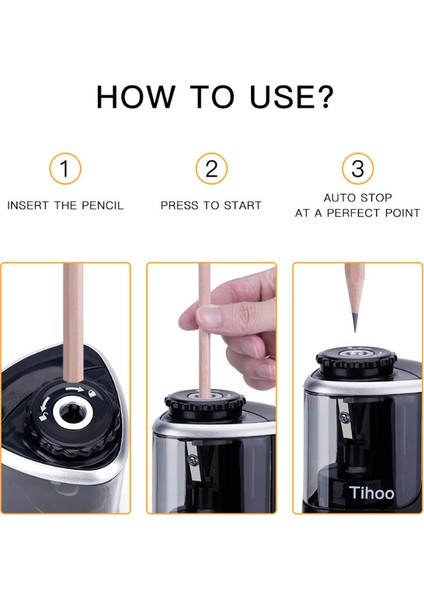 HOW TO USE?

1
INSERT THE PENCIL

2
PRESS TO START

3
AUTO STOP
AT A PERFECT POINT

Tihoo