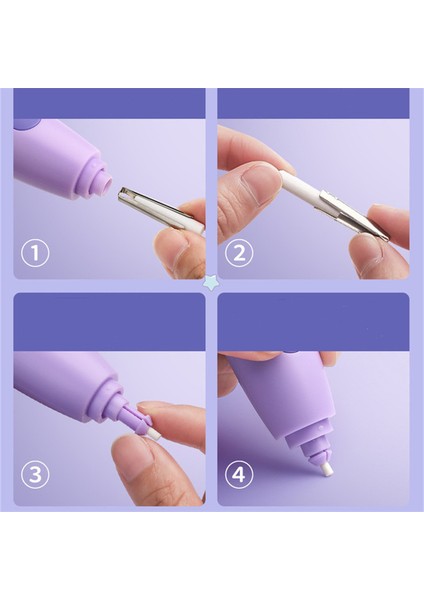 1

2

3

4