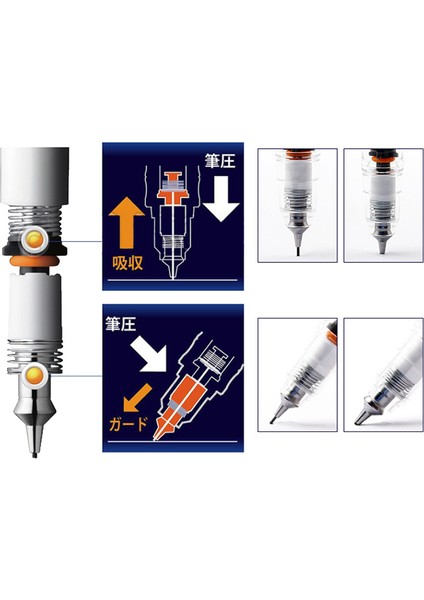 筆圧

吸収

筆圧

ガード