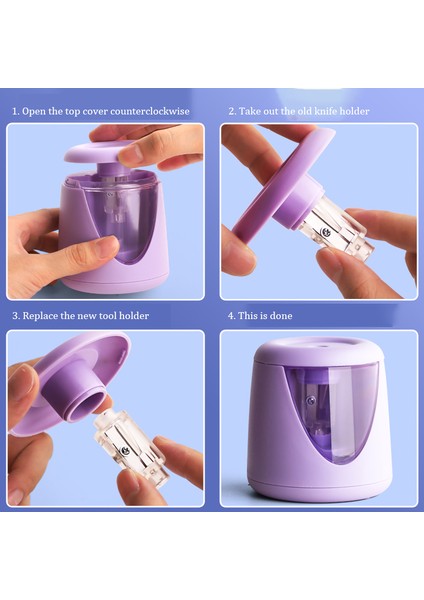 1. Open the top cover counterclockwise

2. Take out the old knife holder

3. Replace the new tool holder

4. This is done