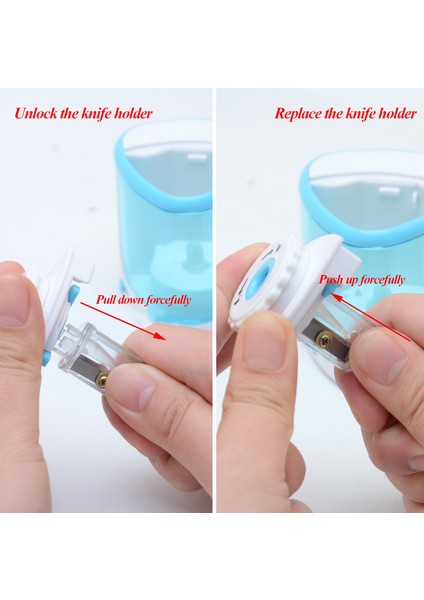 Unlock the knife holder

Pull down forcefully

Replace the knife holder

Push up forcefully