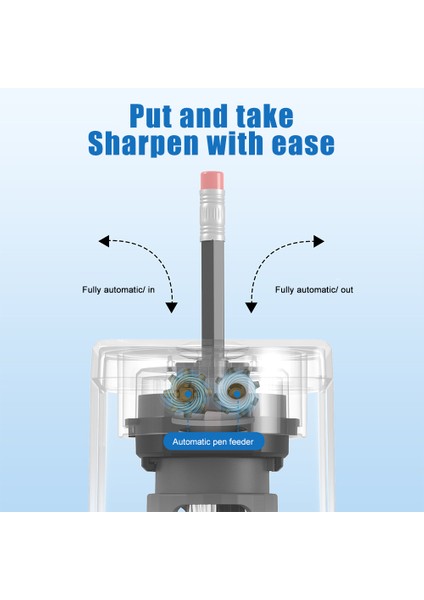 Put and take
Sharpen with ease

Fully automatic/ in

Fully automatic/ out

Automatic pen feeder