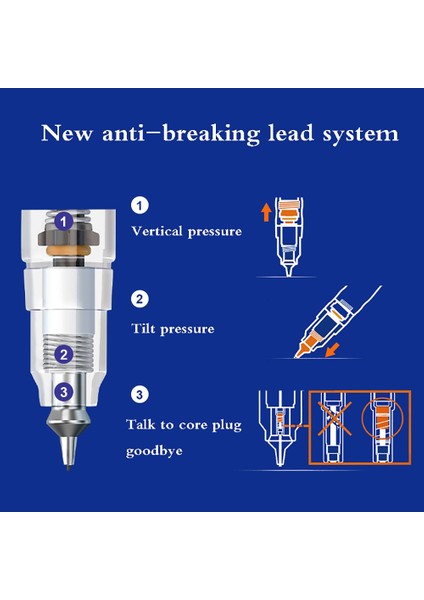 New anti-breaking lead system

1
2
3

1
Vertical pressure

2
Tilt pressure

3
Talk to core plug goodbye