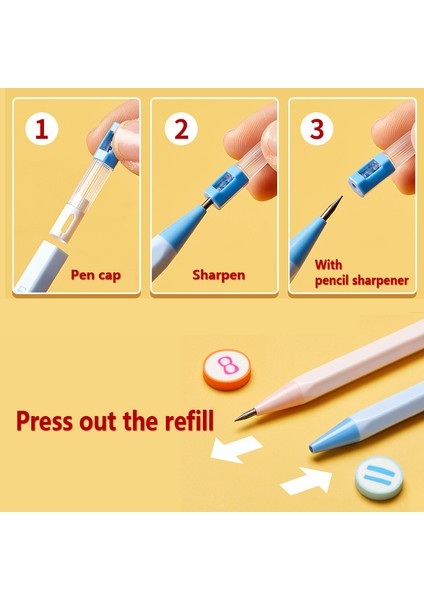 1

Pen cap

2

Sharpen

3

With pencil sharpener

8

Press out the refill

=