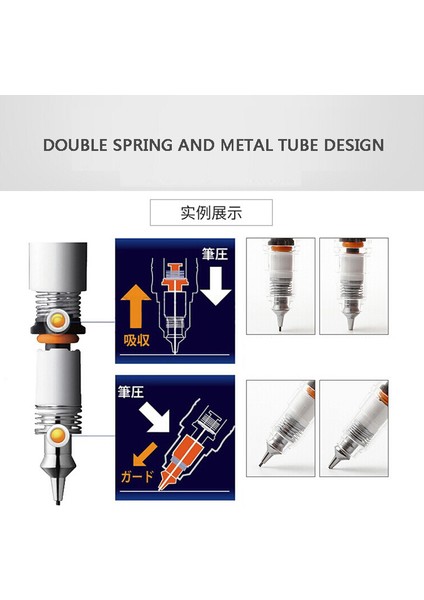 DOUBLE SPRING AND METAL TUBE DESIGN

实例展示

筆圧

吸収

筆圧

ガード