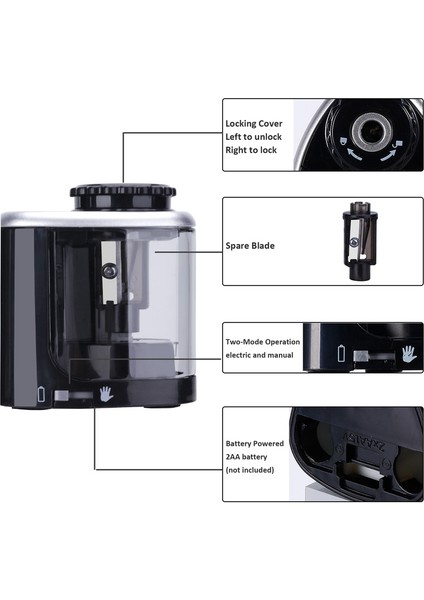 Locking Cover
Left to unlock
Right to lock

Spare Blade

Two-Mode Operation
electric and manual

Battery Powered
2AA battery
(not included)

2XAA1.5V