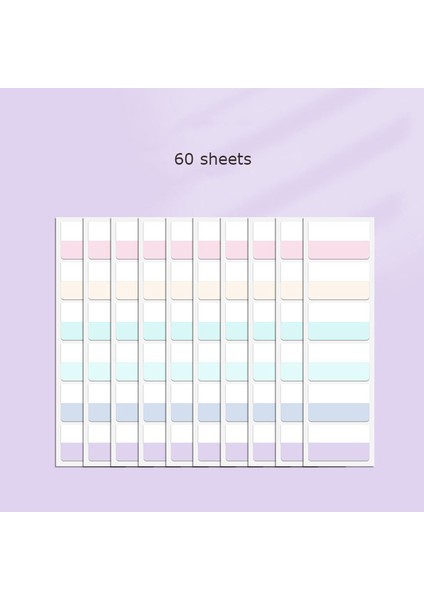 60 sheets