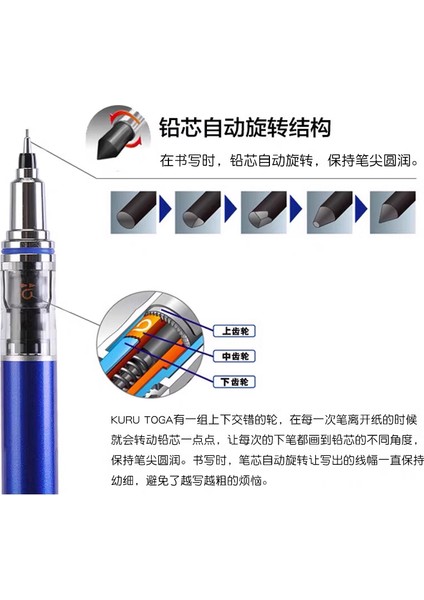 铅芯自动旋转结构

在书写时，铅芯自动旋转，保持笔尖圆润。

上齿轮

中齿轮

下齿轮

KURU TOGA有一组上下交错的轮，在每一次笔离开纸的时候就会转动铅芯一点点，让每次的下笔都画到铅芯的不同角度，保持笔尖圆润。书写时，笔芯自动旋转让写出的线幅一直保持幼细，避免了越写越粗的烦恼。