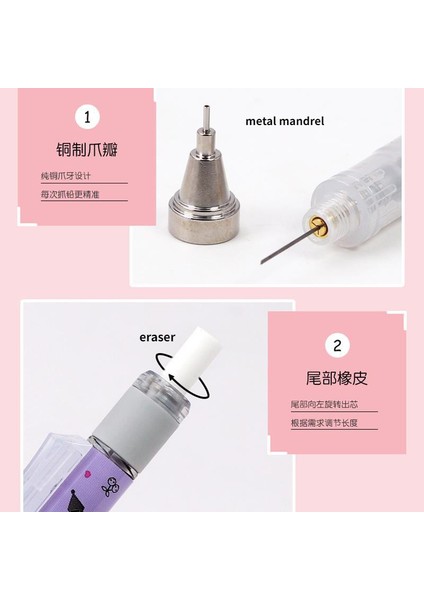 1

铜制爪瓣

纯铜爪牙设计

每次抓铅更精准

metal mandrel

eraser

2

尾部橡皮

尾部向左旋转出芯

根据需求调节长度