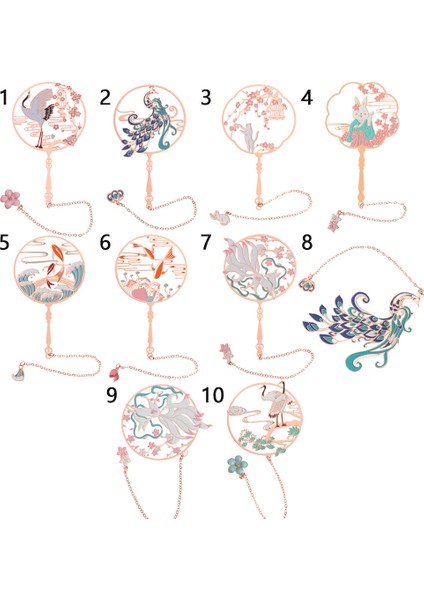 1
2
3
4
5
6
7
8
9
10