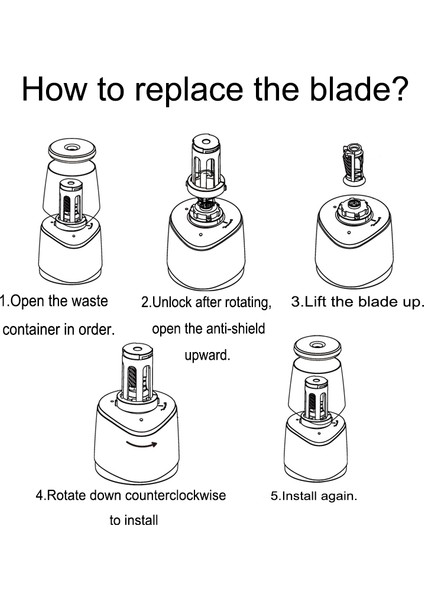 How to replace the blade?

1.Open the waste container in order.

2.Unlock after rotating, open the anti-shield upward.

3.Lift the blade up.

4.Rotate down counterclockwise to install

5.Install again.