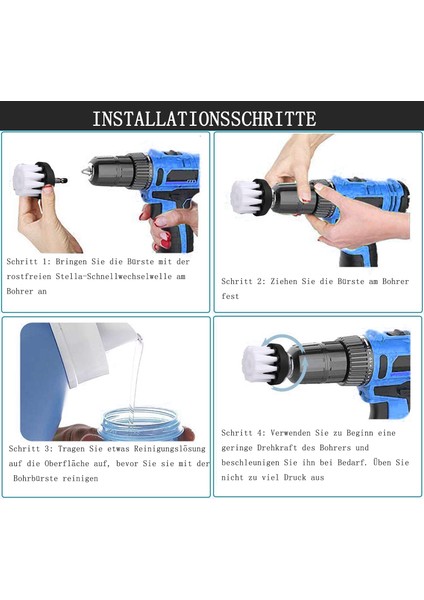 INSTALLATIONSSCHRITTE

Schritt 1: Bringen Sie die Bürste mit der rostfreien Stella-Schnellwechselwelle am Bohrer an

Schritt 2: Ziehen Sie die Bürste am Bohrer fest

Schritt 3: Tragen Sie etwas Reinigungslösung auf die Oberfläche auf, bevor Sie sie mit der Bohrbürste reinigen

Schritt 4: Verwenden Sie zu Beginn eine geringe Drehkraft des Bohrers und beschleunigen Sie ihn bei Bedarf. Üben Sie nicht zu viel Druck aus