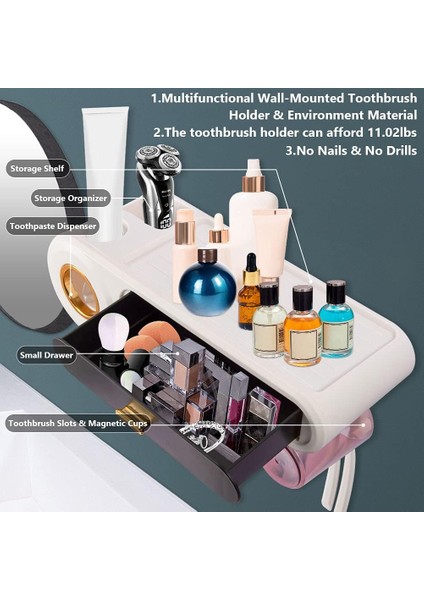 1.Multifunctional Wall-Mounted Toothbrush Holder & Environment Material
2.The toothbrush holder can afford 11.02lbs
3.No Nails & No Drills

Storage Shelf

Storage Organizer

Toothpaste Dispenser

Small Drawer

Toothbrush Slots & Magnetic Cups