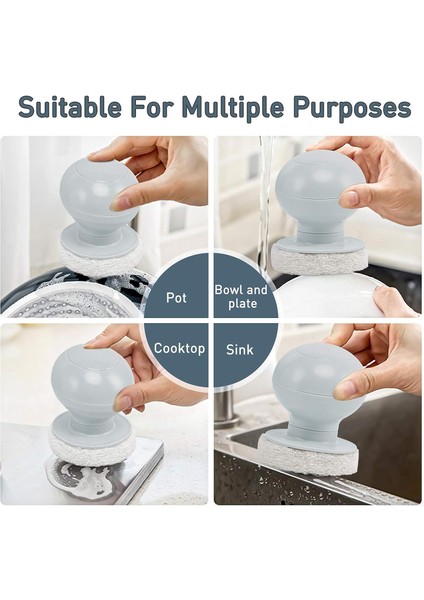 Suitable For Multiple Purposes

Pot

Bowl and plate

Cooktop

Sink