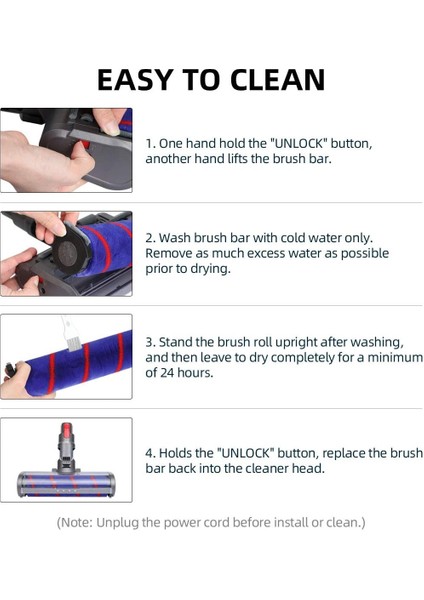 EASY TO CLEAN

1. One hand hold the "UNLOCK" button, another hand lifts the brush bar.

2. Wash brush bar with cold water only. Remove as much excess water as possible prior to drying.

3. Stand the brush roll upright after washing, and then leave to dry completely for a minimum of 24 hours.

4. Holds the "UNLOCK" button, replace the brush bar back into the cleaner head.

(Note: Unplug the power cord before install or clean.)