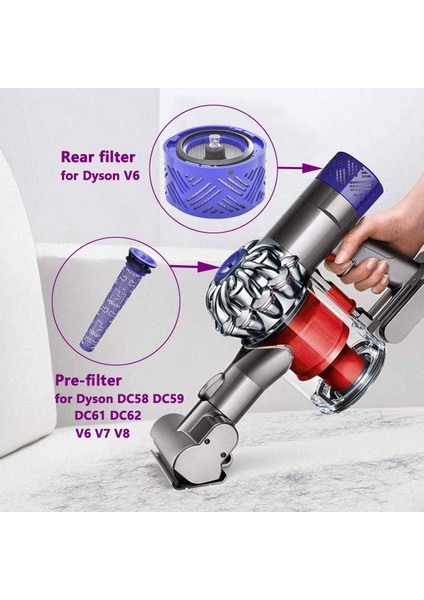 Rear filter
for Dyson V6

Pre-filter
for Dyson DC58 DC59
DC61 DC62
V6 V7 V8