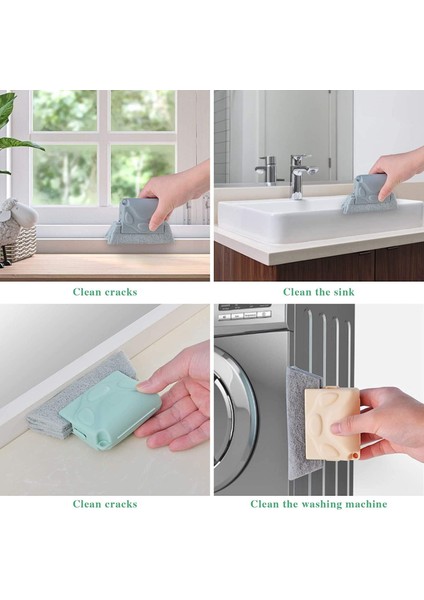 Clean cracks

Clean the sink

Clean cracks

Clean the washing machine