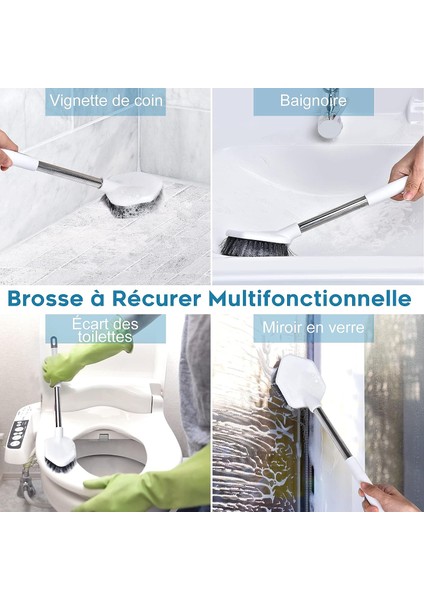 Vignette de coin

Baignoire

Brosse à Récurer Multifonctionnelle

Écart des toilettes

Miroir en verre