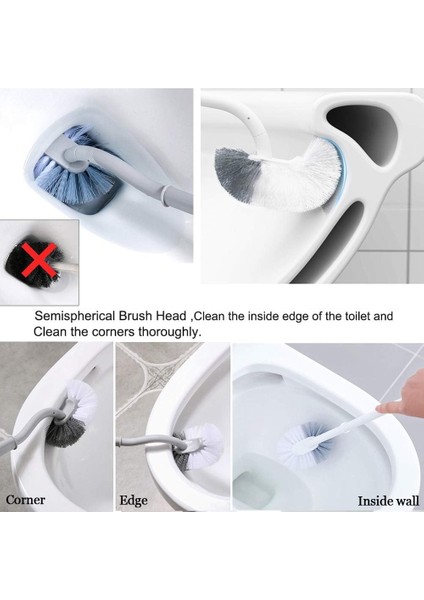 Semispherical Brush Head ,Clean the inside edge of the toilet and Clean the corners thoroughly.

Corner

Edge

Inside wall