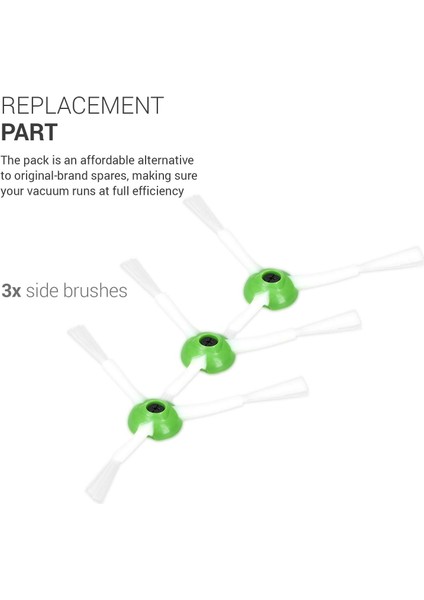 REPLACEMENT
PART

The pack is an affordable alternative to original-brand spares, making sure your vacuum runs at full efficiency

3x side brushes