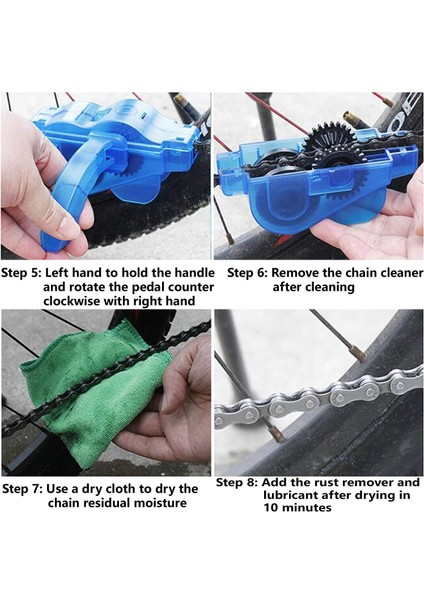 Step 5: Left hand to hold the handle and rotate the pedal counter clockwise with right hand

Step 6: Remove the chain cleaner after cleaning

Step 7: Use a dry cloth to dry the chain residual moisture

Step 8: Add the rust remover and lubricant after drying in 10 minutes