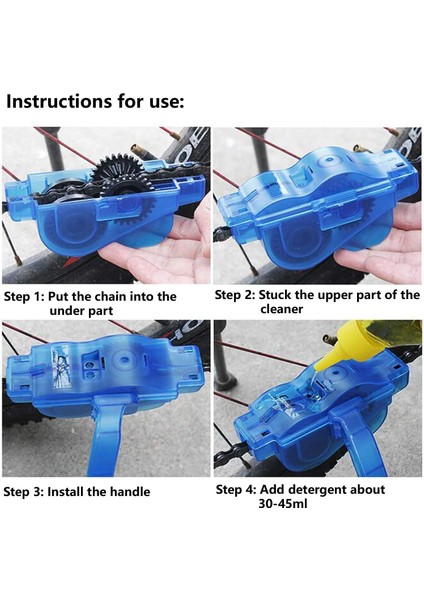 Instructions for use:

Step 1: Put the chain into the under part

Step 2: Stuck the upper part of the cleaner

Step 3: Install the handle

Step 4: Add detergent about 30-45ml