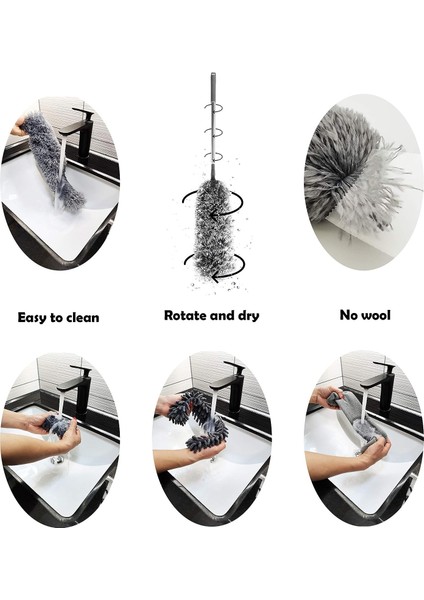 Easy to clean

Rotate and dry

No wool