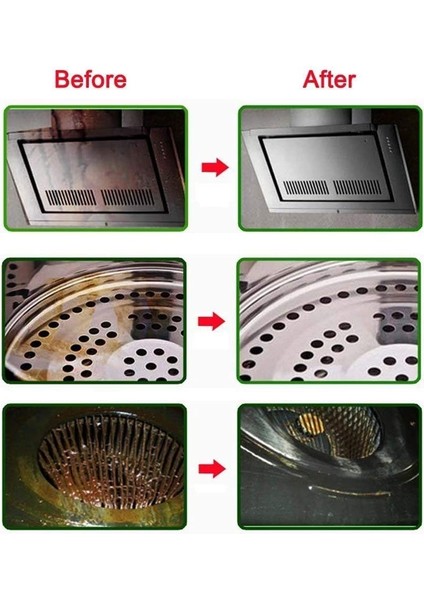 Before

After