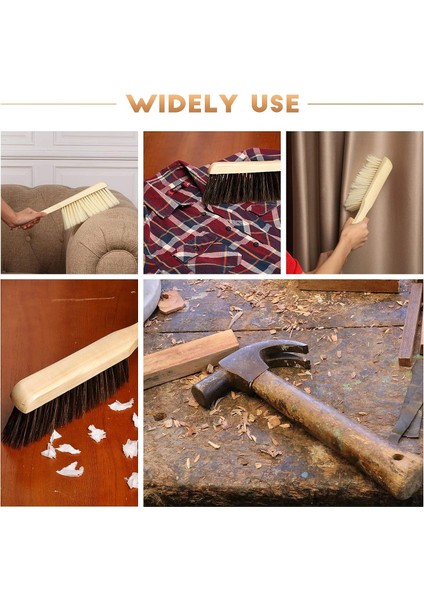 WIDELY USE